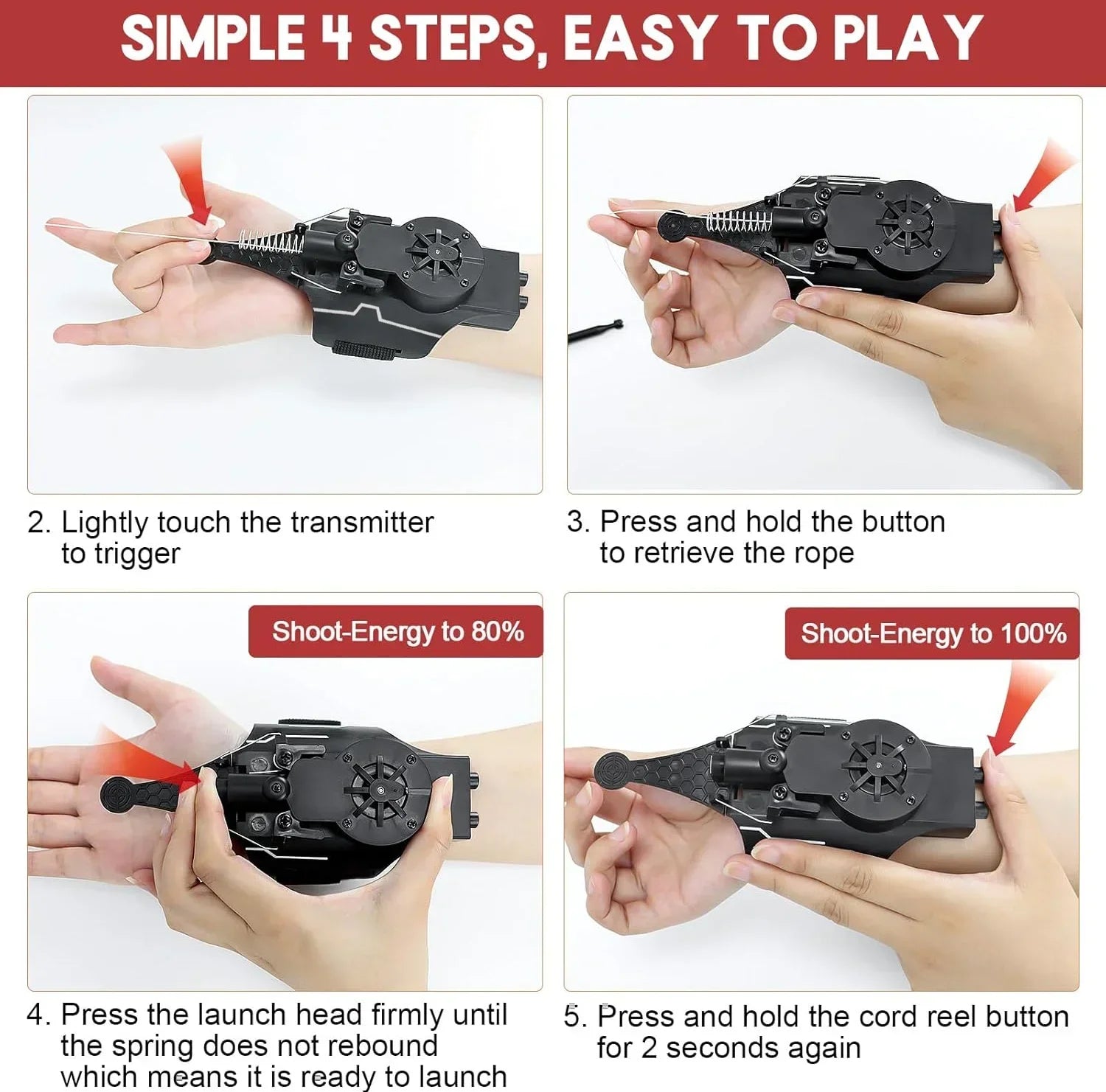 SIMPLE 4 STEPS, EASY TO PLAY

2. Lightly touch the transmitter to trigger

3. Press and hold the button to retrieve the rope

Shoot-Energy to 80%

4. Press the launch head firmly until the spring does not rebound which means it is ready to launch

Shoot-Energy to 100%

5. Press and hold the cord reel button for 2 seconds again